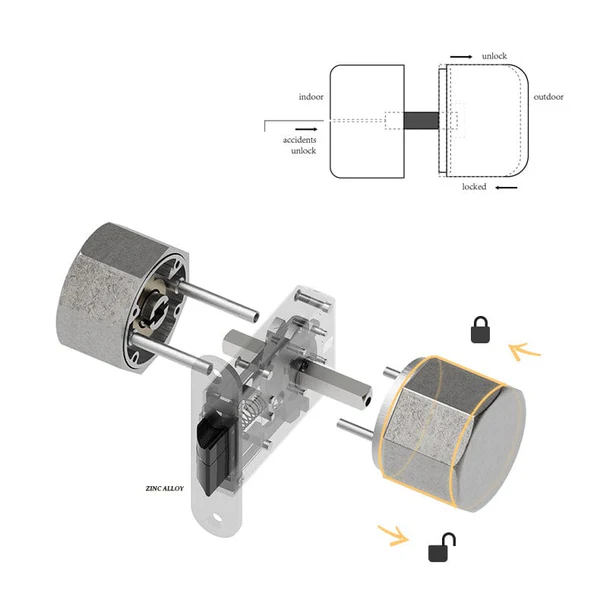 unlock

indoor

outdoor

accidents
unlock

locked

ZINC ALLOY